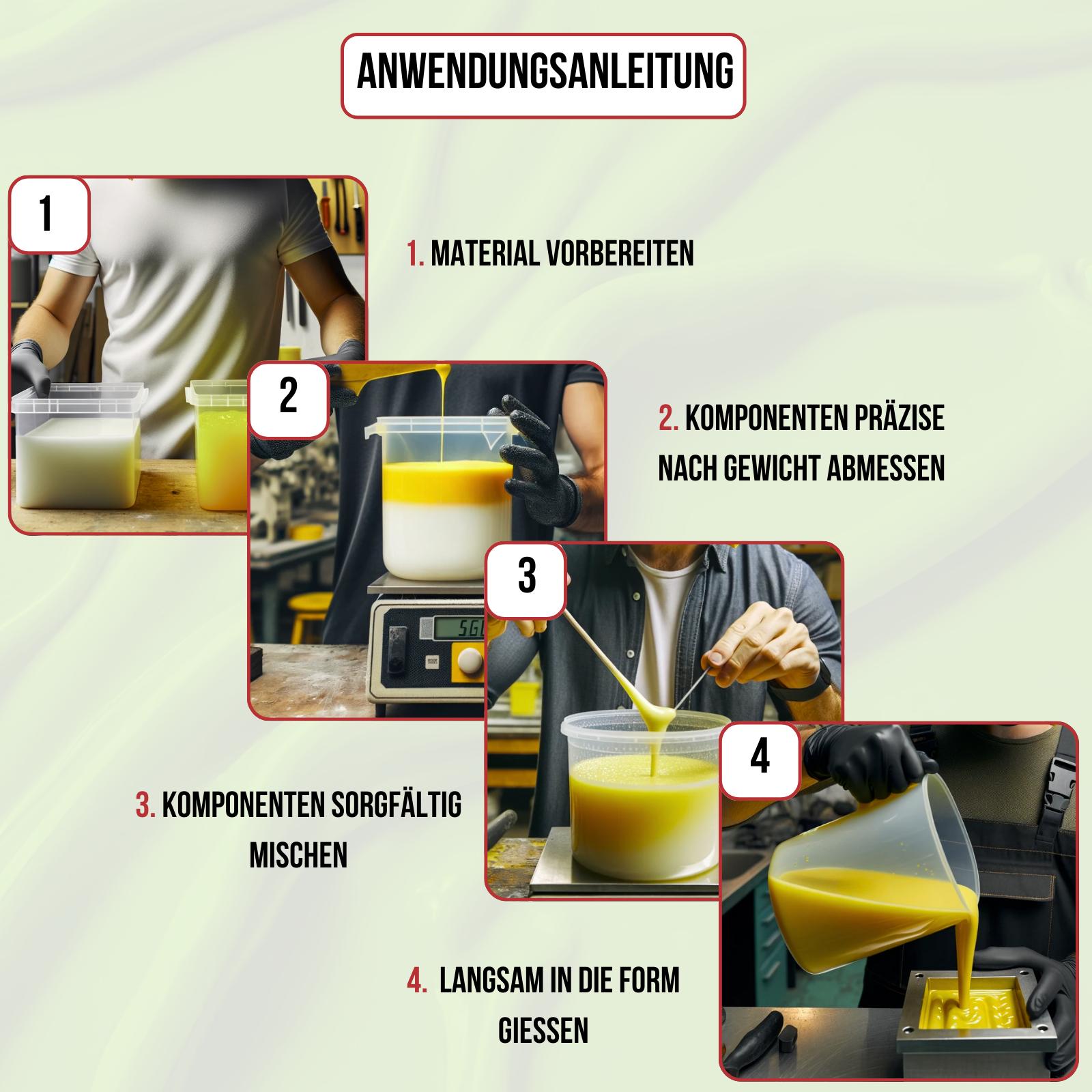 ANWENDUNGSANLEITUNG

1

1. MATERIAL VORBEREITEN

2

2. KOMPONENTEN PRÄZISE NACH GEWICHT ABMESSEN

3

3. KOMPONENTEN SORGFÄLTIG MISCHEN

4

4. LANGSAM IN DIE FORM GIESSEN