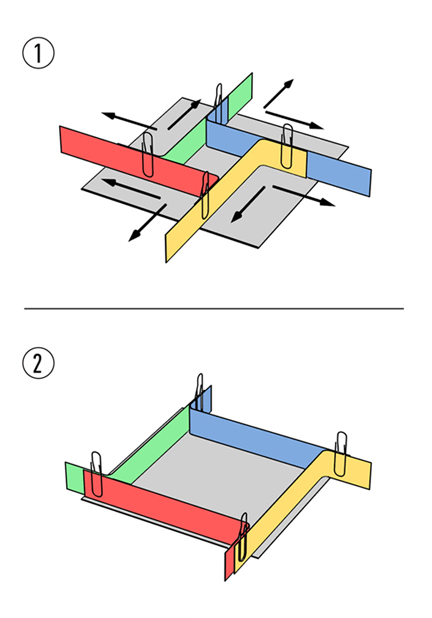 ①

②